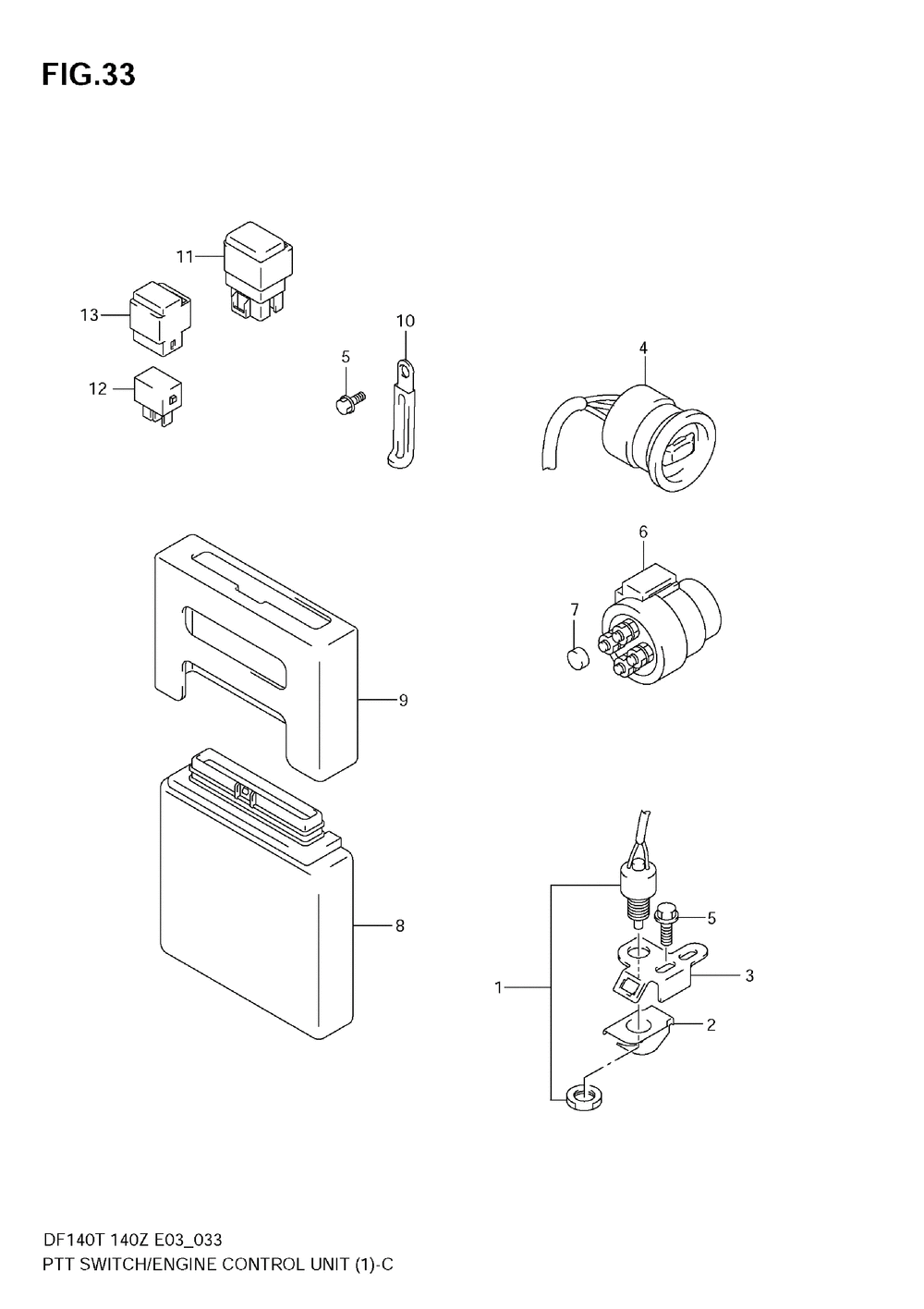 FIG.33

11
13
12
5
10
4
6
7
9
8
5
3
1
2

DF140T 140Z E03_033
PTT SWITCH/ENGINE CONTROL UNIT (1)-C